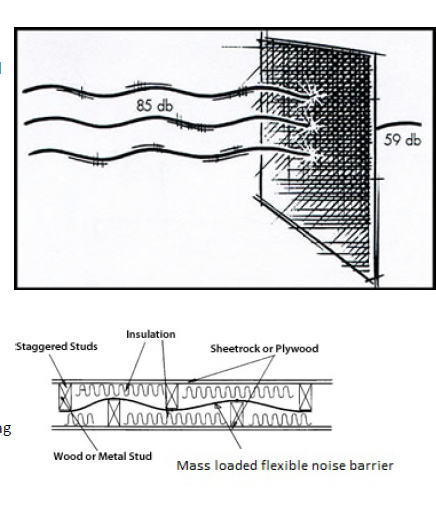 85 db

59 db

Staggered Studs

Insulation

Sheetrock or Plywood

Wood or Metal Stud

Mass loaded flexible noise barrier

ng